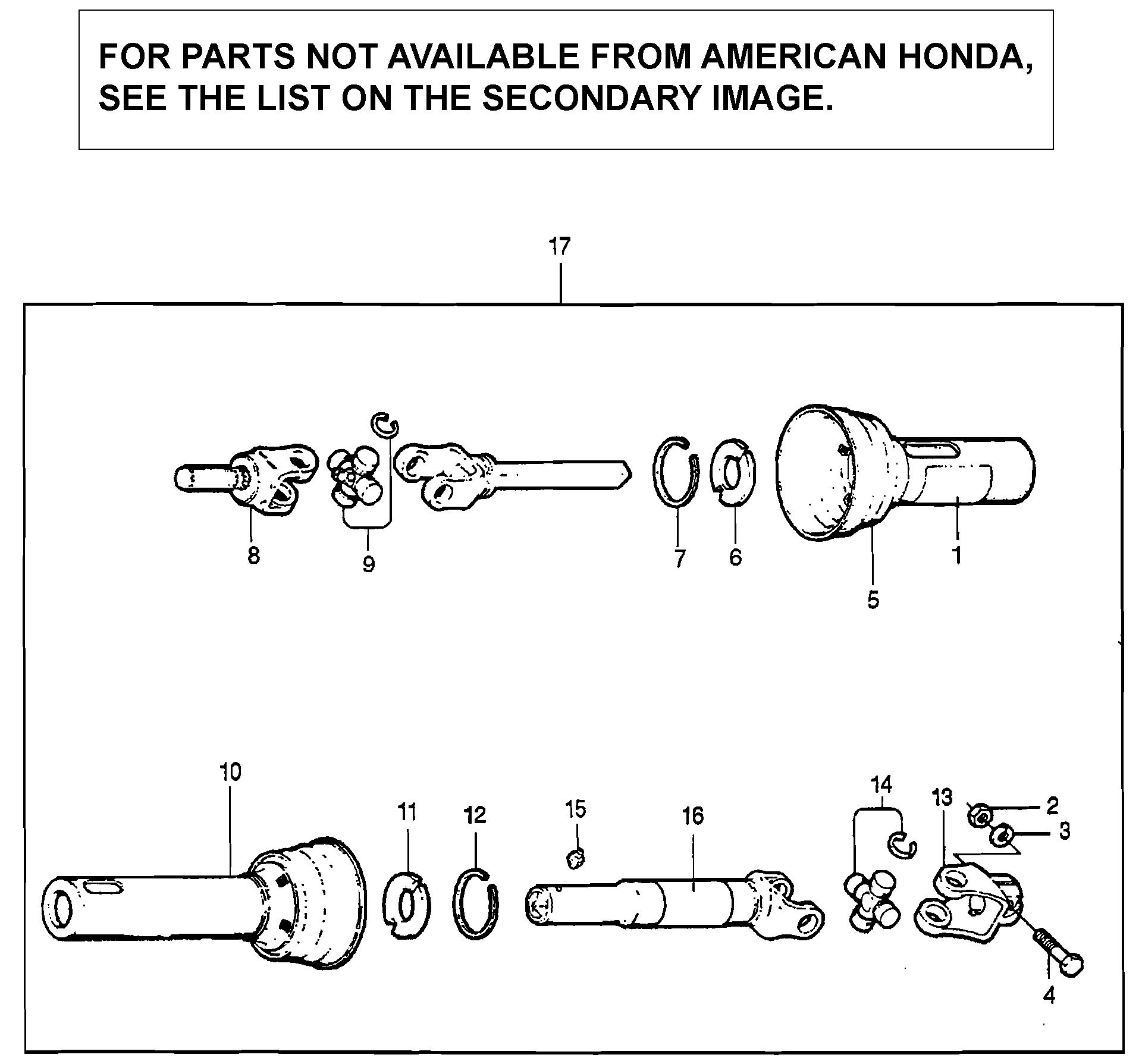 FOR PARTS NOT AVAILABLE FROM AMERICAN HONDA, SEE THE LIST ON THE SECONDARY IMAGE.

17

8
9
7
6
1
5

10
11
12
15
16
14
13
2
3
4